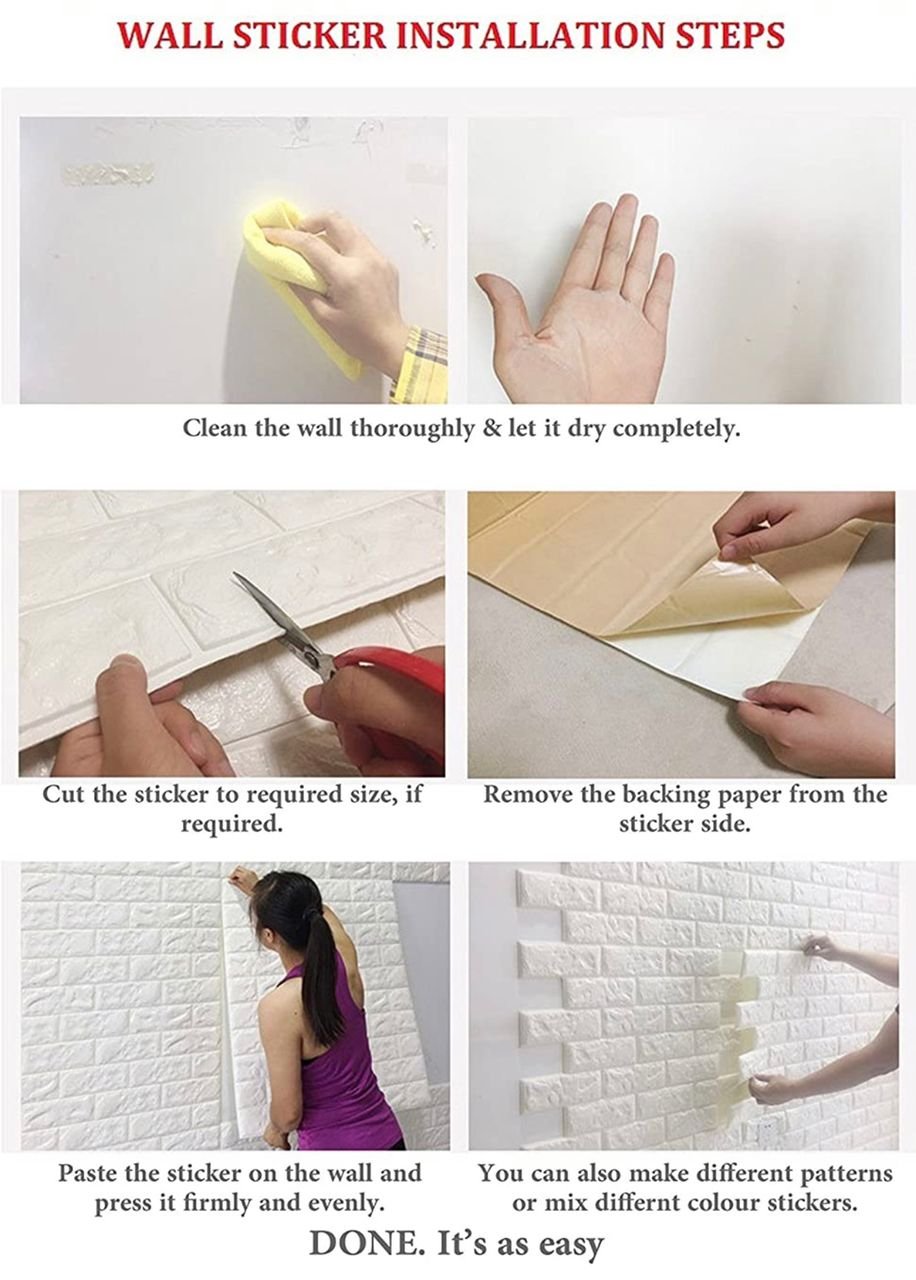 WALL STICKER INSTALLATION STEPS

Clean the wall thoroughly & let it dry completely.

Cut the sticker to required size, if required.

Remove the backing paper from the sticker side.

Paste the sticker on the wall and press it firmly and evenly.

You can also make different patterns or mix differnt colour stickers.

DONE. It's as easy