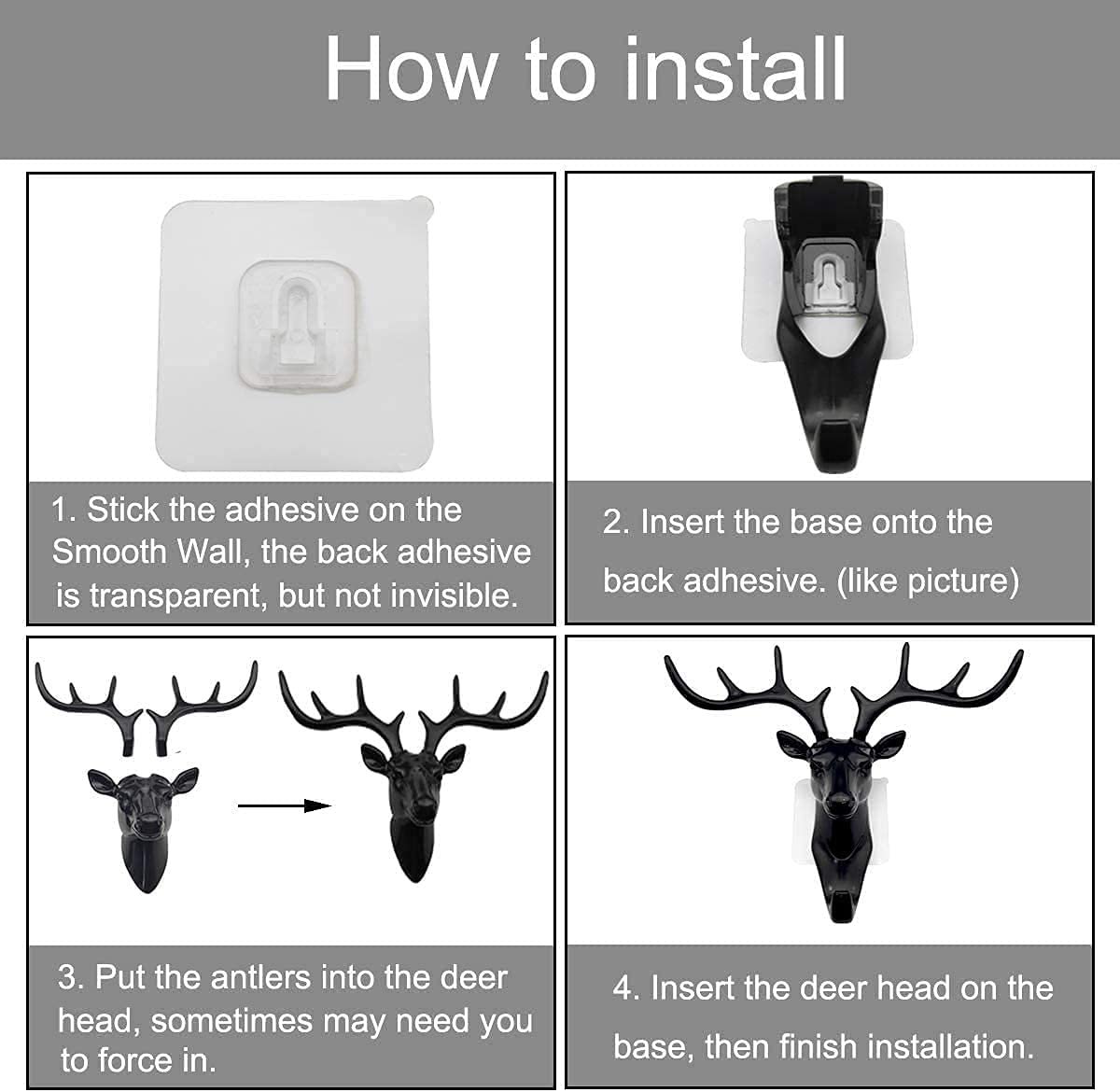 How to install

1. Stick the adhesive on the Smooth Wall, the back adhesive is transparent, but not invisible.

2. Insert the base onto the back adhesive. (like picture)

3. Put the antlers into the deer head, sometimes may need you to force in.

4. Insert the deer head on the base, then finish installation.