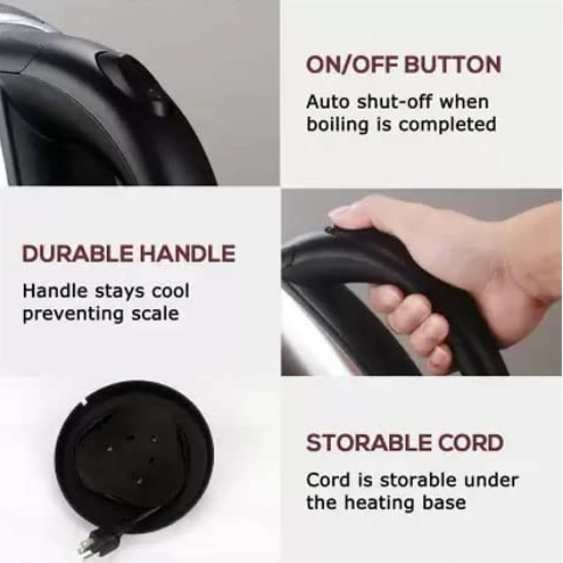 ON/OFF BUTTON

Auto shut-off when boiling is completed

DURABLE HANDLE

Handle stays cool preventing scale

STORABLE CORD

Cord is storable under the heating base