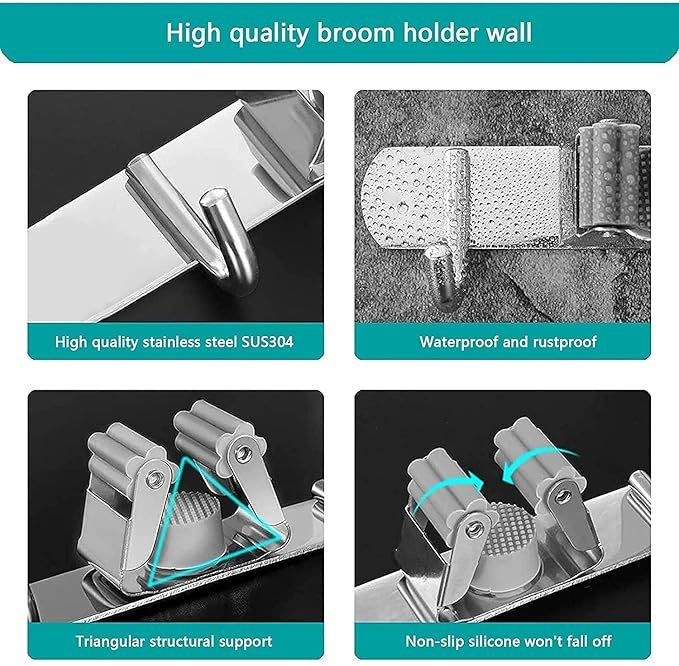 High quality broom holder wall

High quality stainless steel SUS304

Waterproof and rustproof

Triangular structural support

Non-slip silicone won't fall off