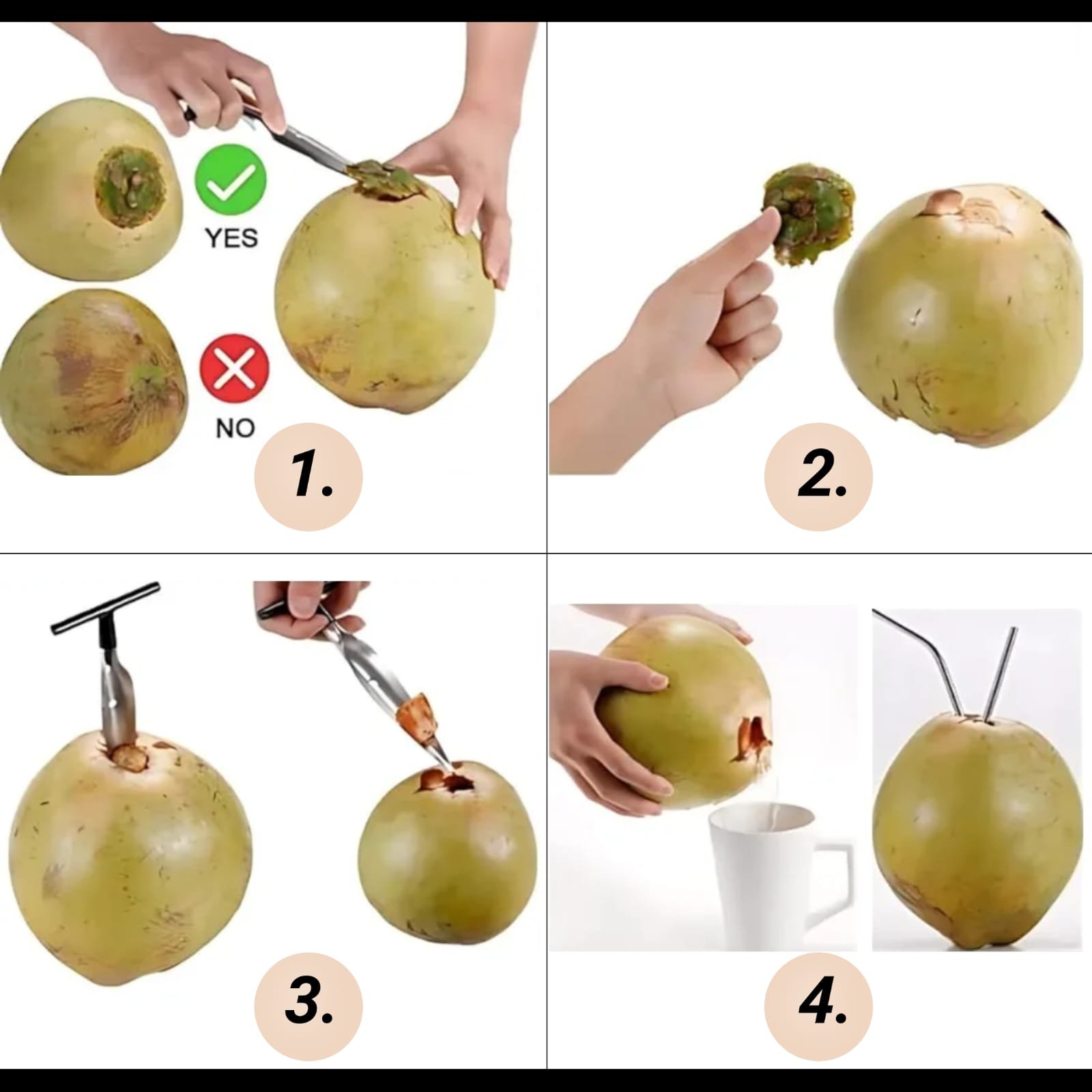 YES

NO

1.

2.

3.

4.