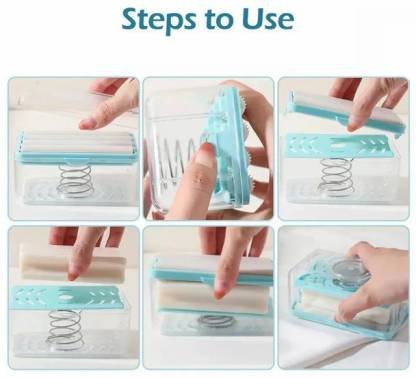 Steps to Use