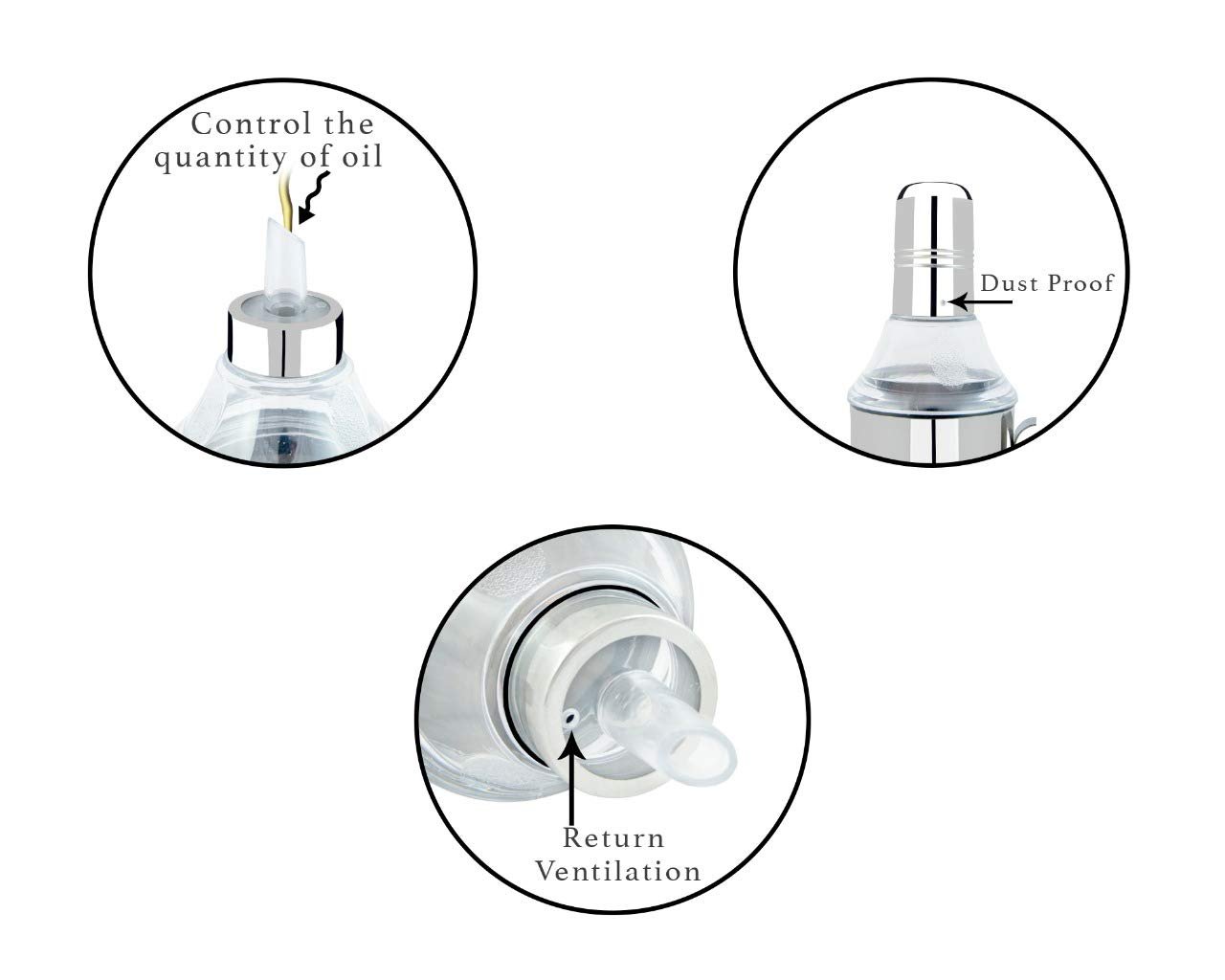 Control the quantity of oil

Dust Proof

Return Ventilation