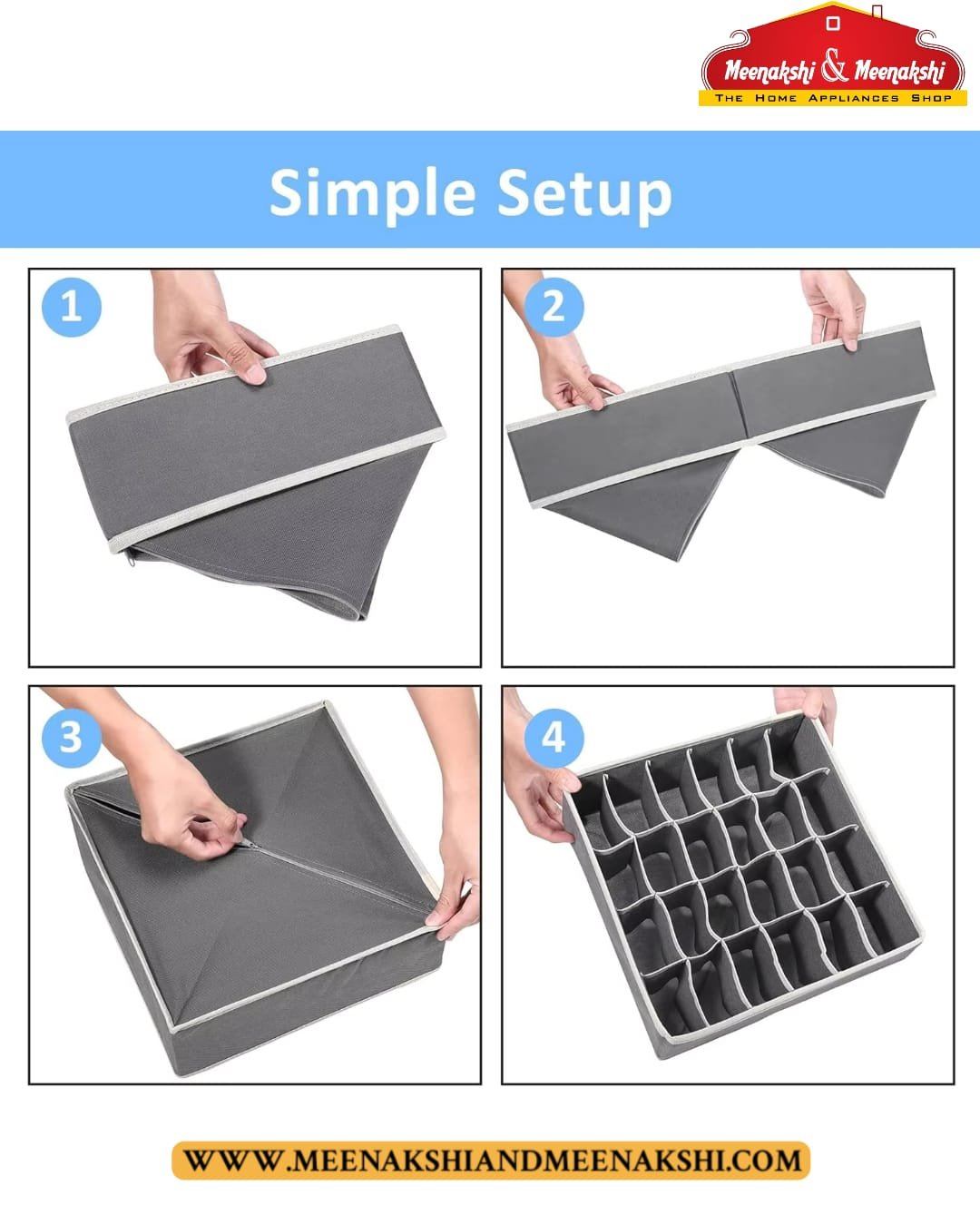 Meenakshi & Meenakshi
THE HOME APPLIANCES SHOP

Simple Setup

1

2

3

4

WWW.MEENAKSHIANDMEENAKSHI.COM