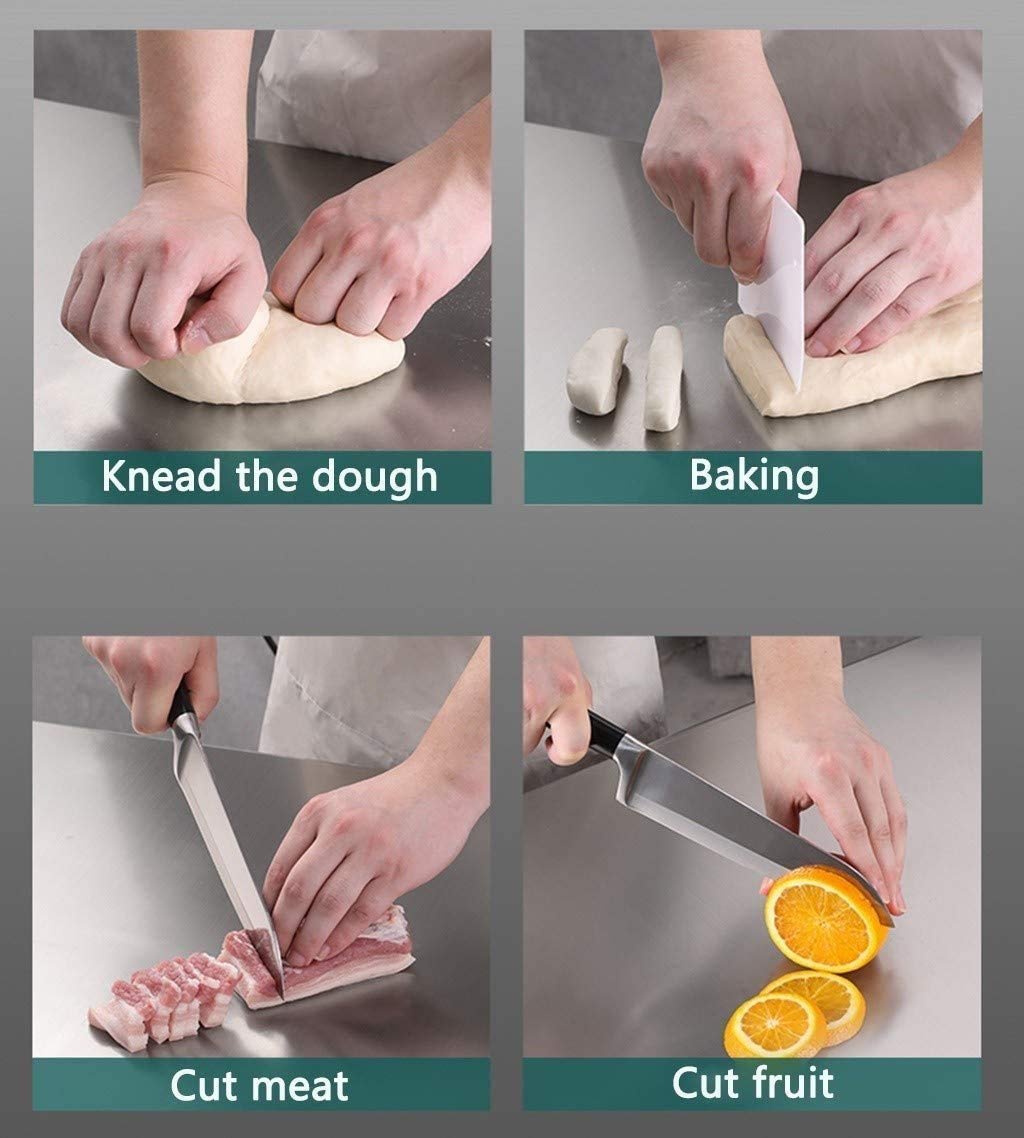 Knead the dough

Baking

Cut meat

Cut fruit